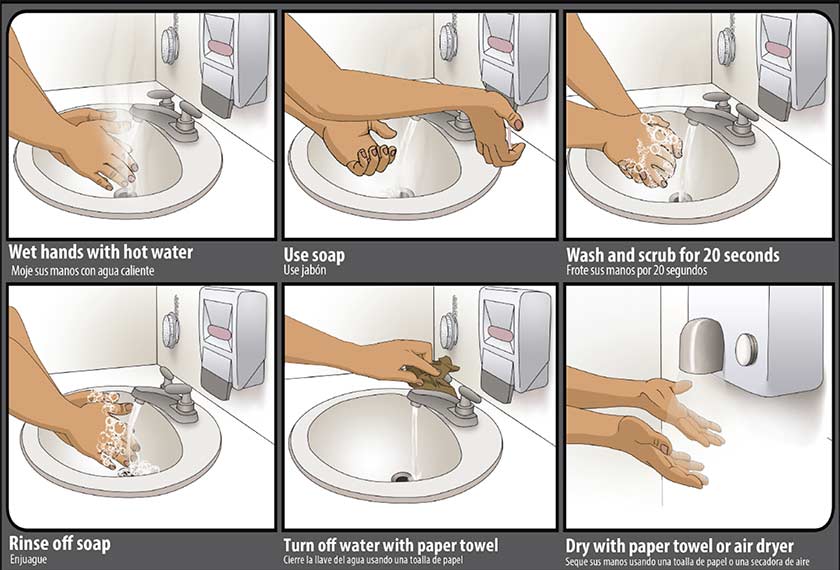 Wet hands with hot water
Moje sus manos con agua caliente

Use soap
Use jabón

Wash and scrub for 20 seconds
Frote sus manos por 20 segundos

Rinse off soap
Enjuague

Turn off water with paper towel
Cierre la llave del agua usando una toalla de papel

Dry with paper towel or air dryer
Seque sus manos usando una toalla de papel o una secadora de aire