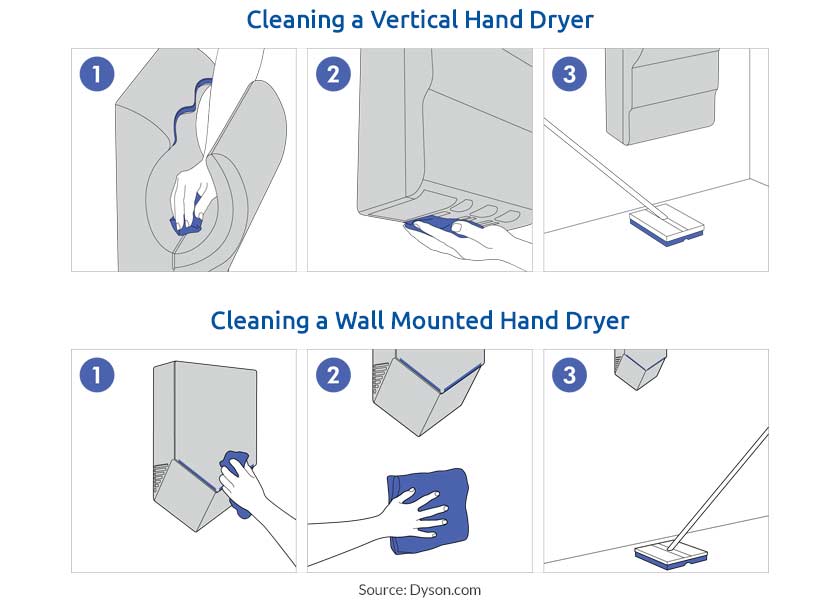 Cleaning a Vertical Hand Dryer

1

2

3

Cleaning a Wall Mounted Hand Dryer

1

2

3

Source: Dyson.com